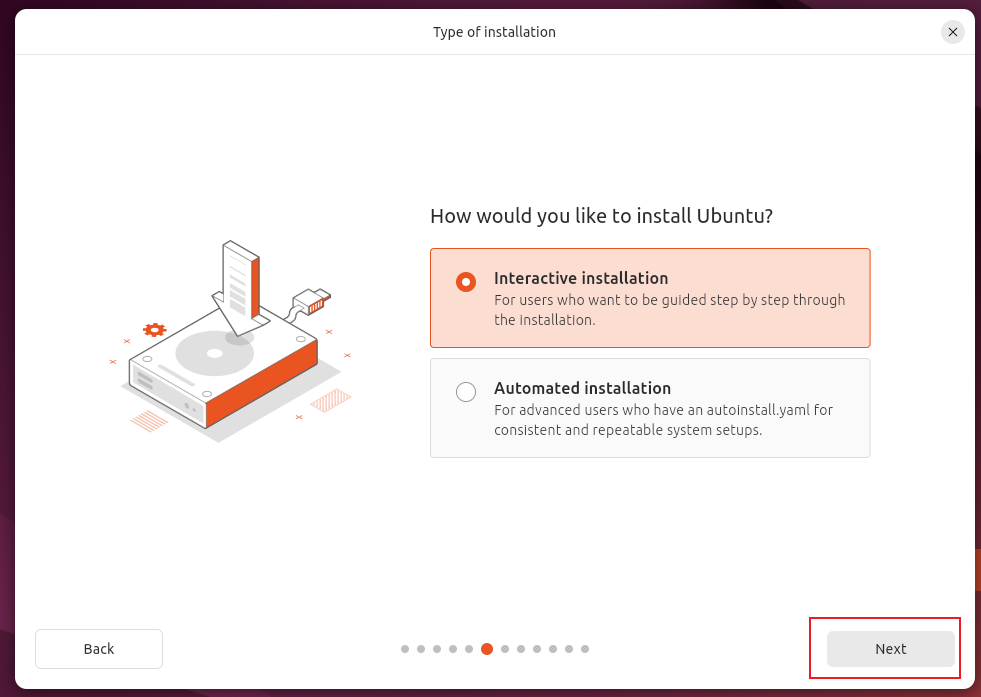 Type of installation

How would you like to install Ubuntu?

Interactive installation
For users who want to be guided step by step through the installation.

Automated installation
For advanced users who have an autoinstall.yaml for consistent and repeatable system setups.

Back

Next